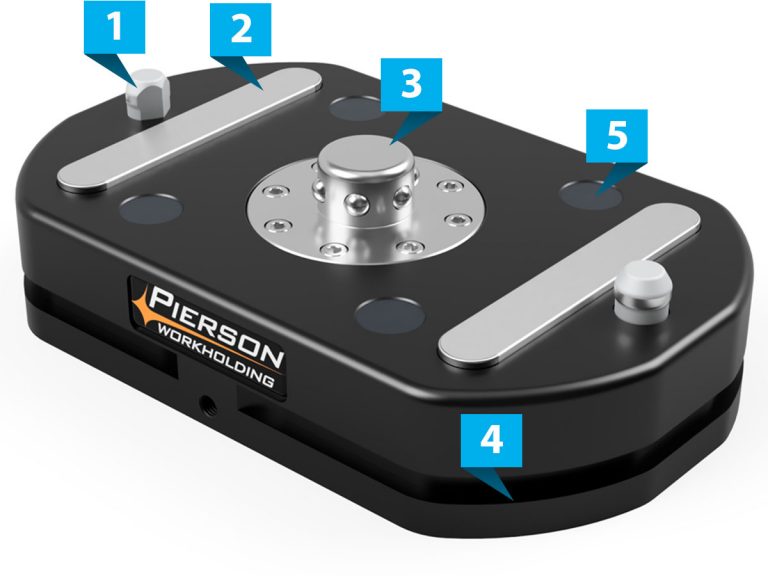 1
2
3
5
PIERSON
WORKHOLDING
4